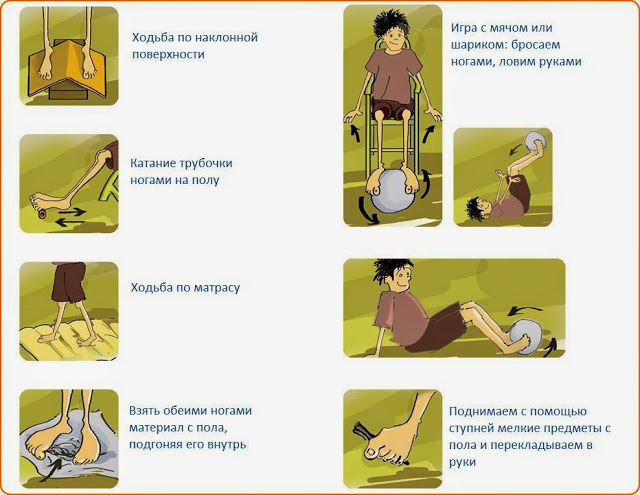 Ходьба по наклонной поверхности

Катание трубочки ногами на полу

Ходьба по матрасу

Взять обеими ногами материал с пола, подгоняя его внутрь

Игра с мячом или шариком: бросаем ногами, ловим руками

Поднимаем с помощью ступней мелкие предметы с пола и перекладываем в руки