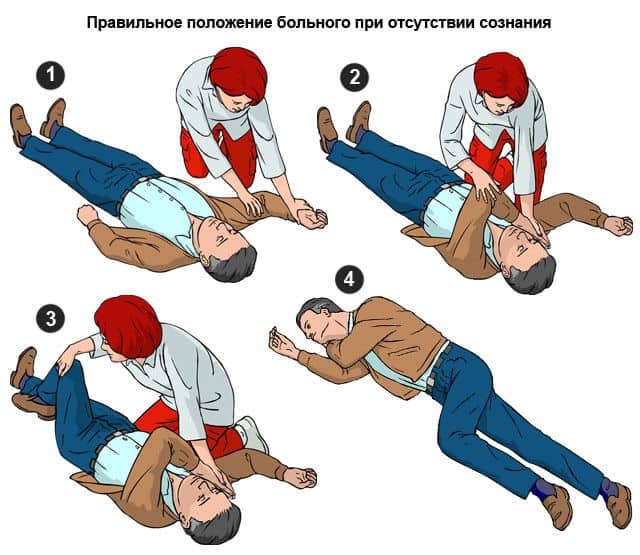 Правильное положение больного при отсутствии сознания

1

2

3

4